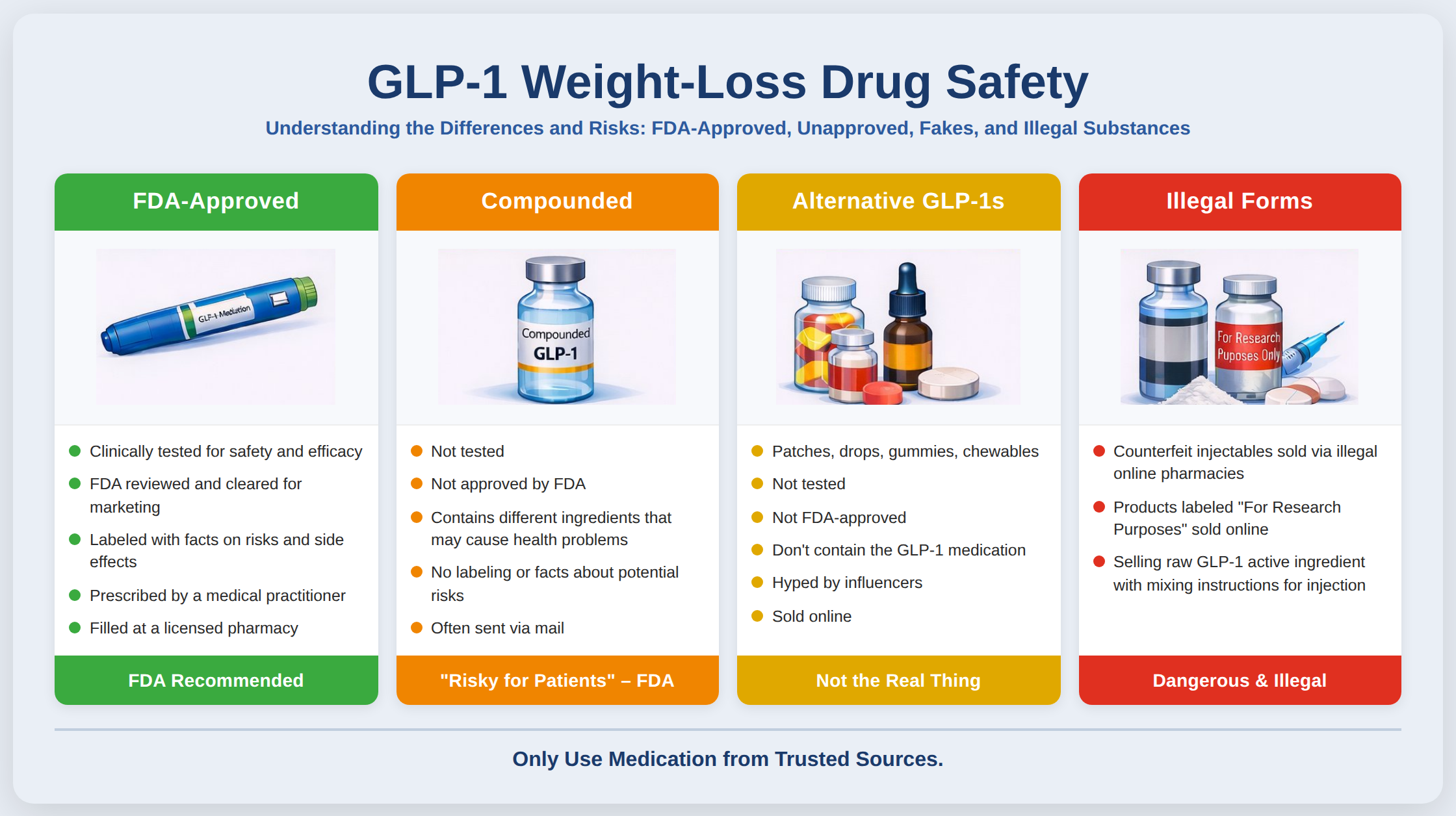 GLP-1 Weight-Loss Drug Safety

Understanding the Differences and Risks: FDA-Approved, Unapproved, Fakes, and Illegal Substances

FDA-Approved

GLP-1 Medication

- Clinically tested for safety and efficacy
- FDA reviewed and cleared for marketing
- Labeled with facts on risks and side effects
- Prescribed by a medical practitioner
- Filled at a licensed pharmacy

FDA Recommended

Compounded

Compounded GLP-1

- Not tested
- Not approved by FDA
- Contains different ingredients that may cause health problems
- No labeling or facts about potential risks
- Often sent via mail

"Risky for Patients" – FDA

Alternative GLP-1s

- Patches, drops, gummies, chewables
- Not tested
- Not FDA-approved
- Don't contain the GLP-1 medication
- Hyped by influencers
- Sold online

Not the Real Thing

Illegal Forms

For Research Puposes Only

- Counterfeit injectables sold via illegal online pharmacies
- Products labeled "For Research Purposes" sold online
- Selling raw GLP-1 active ingredient with mixing instructions for injection

Dangerous & Illegal

Only Use Medication from Trusted Sources.